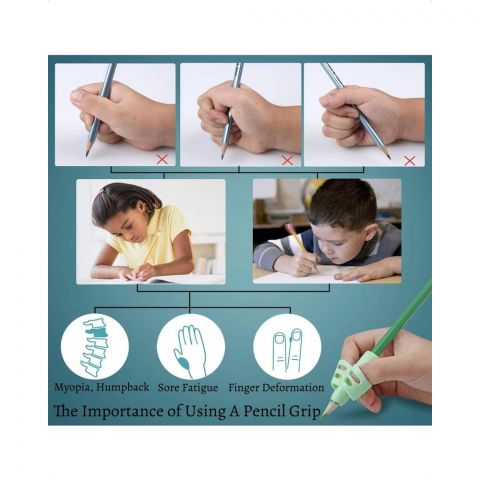 Myopia, Humpback
Sore Fatigue
Finger Deformation

The Importance of Using A Pencil Grip